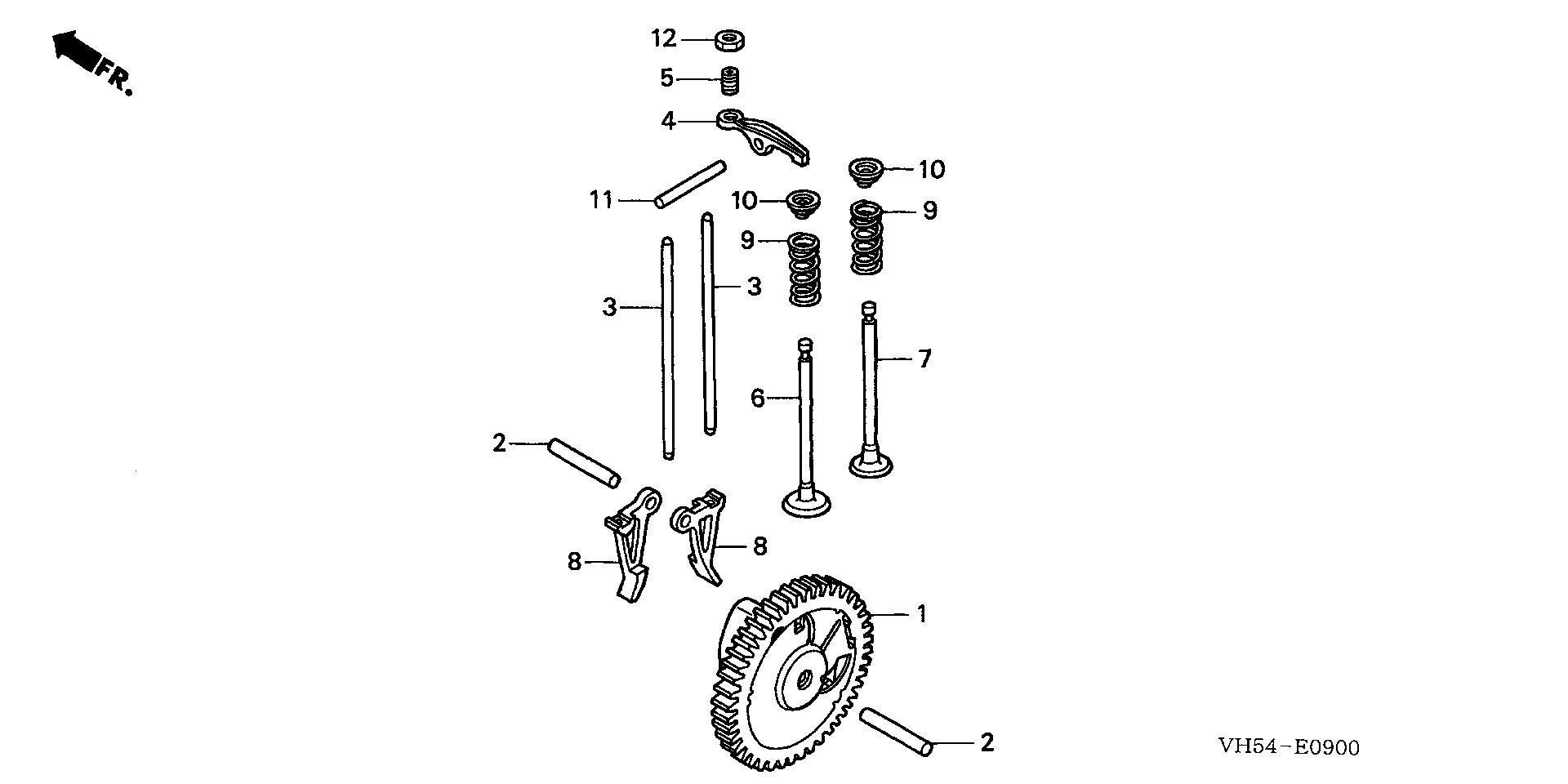 FR.

12
5
4
10
11
10
9
9
3
3
7
6
2
8
8
1
2

VH54-E0900